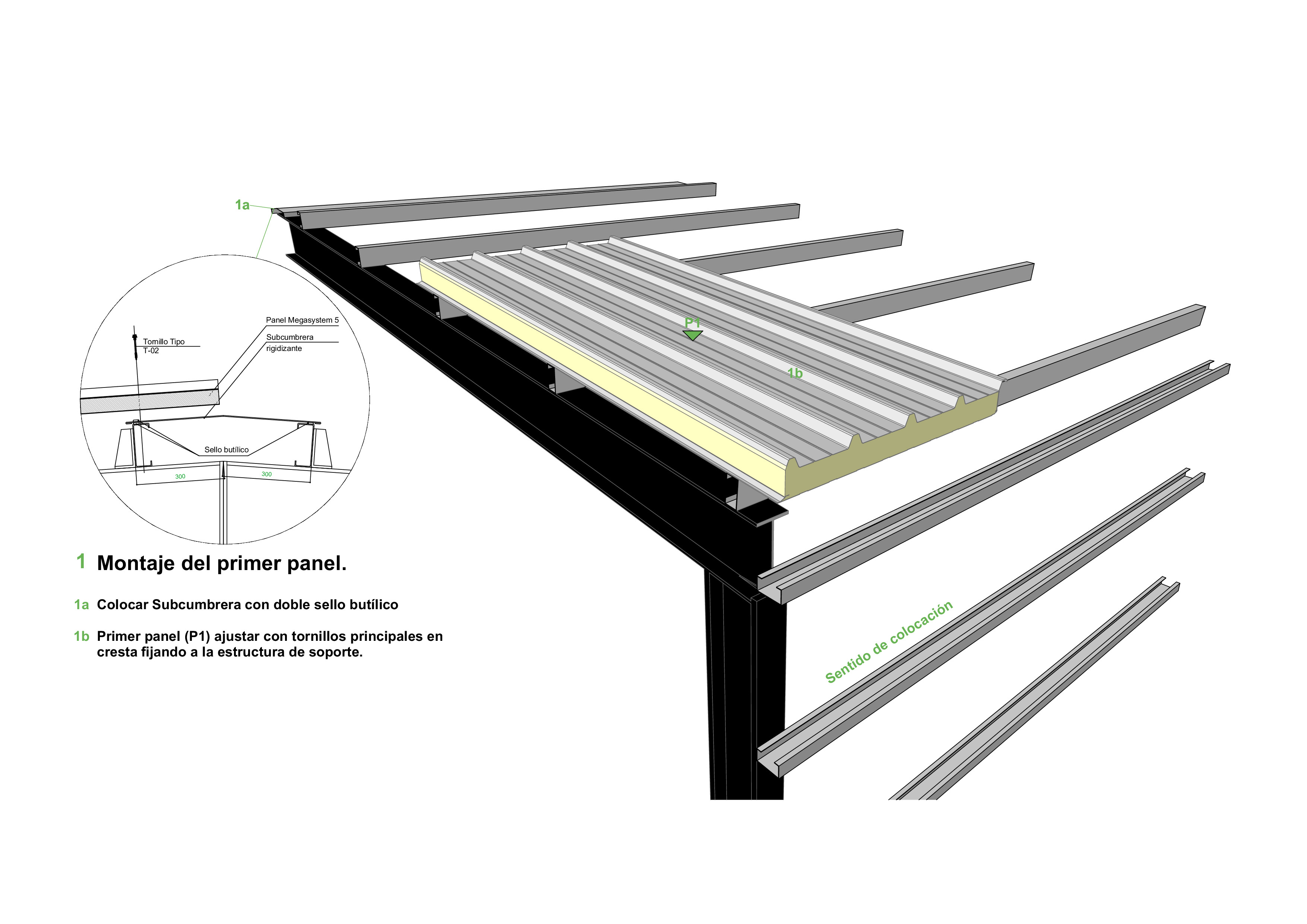 1a

Tornillo Tipo
T-02

Panel Megasystem 5

Subcumbrera
rigidizante

Sello butílico

300

300

P1

1b

Sentido de colocación

1 Montaje del primer panel.

1a Colocar Subcumbrera con doble sello butílico

1b Primer panel (P1) ajustar con tornillos principales en cresta fijando a la estructura de soporte.